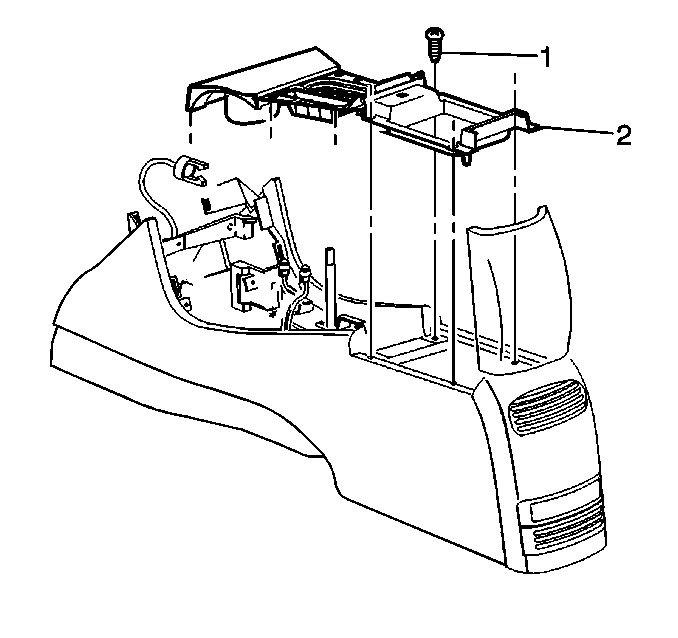 1
2