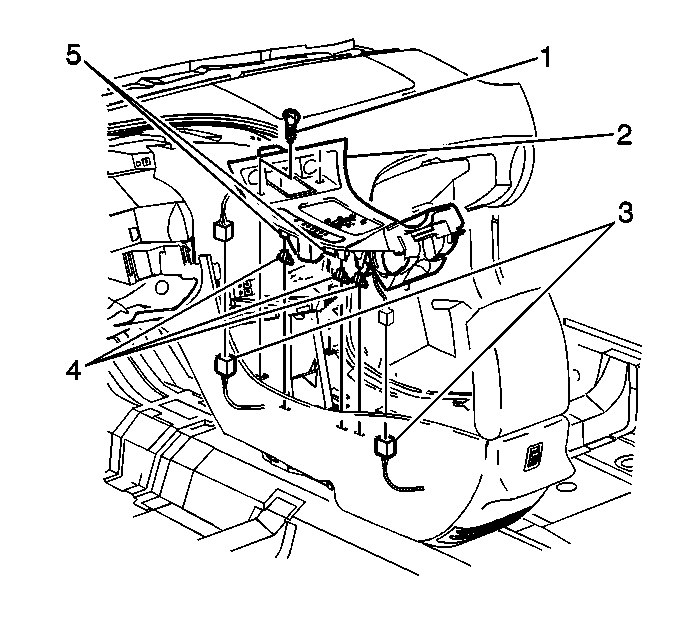 5
1
2
3
4