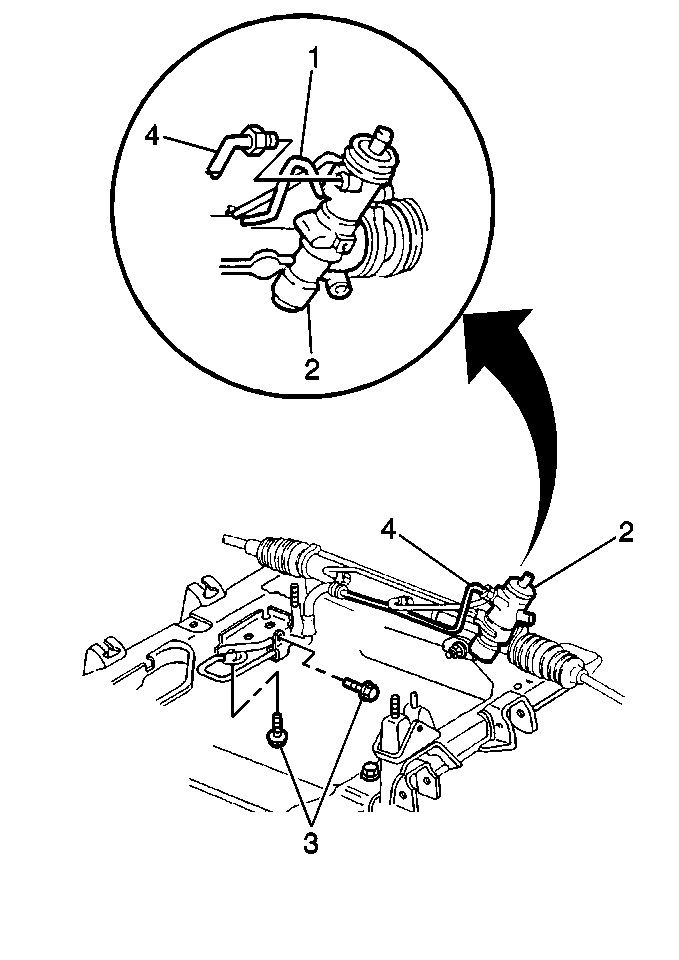 1
4
2
4
2
3