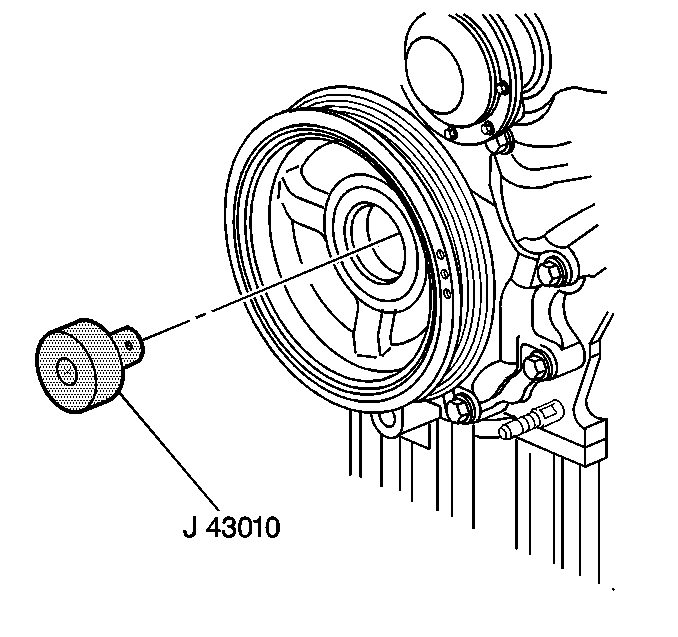 J 43010