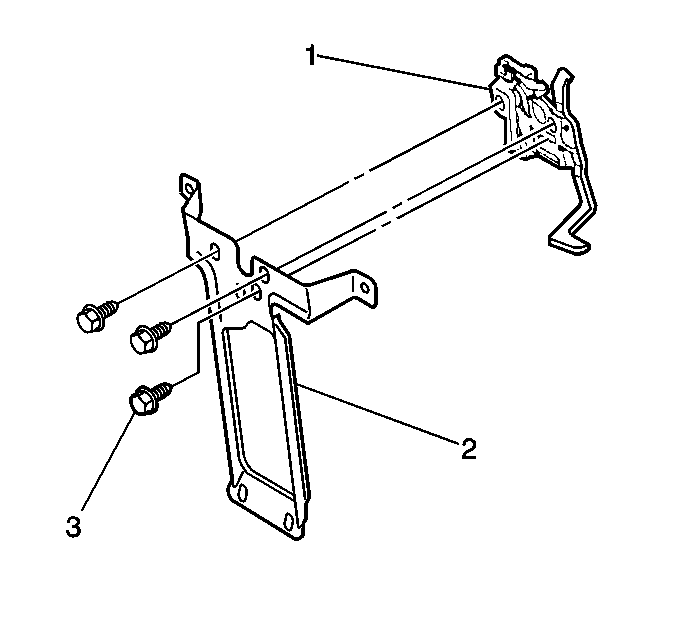 1
2
3