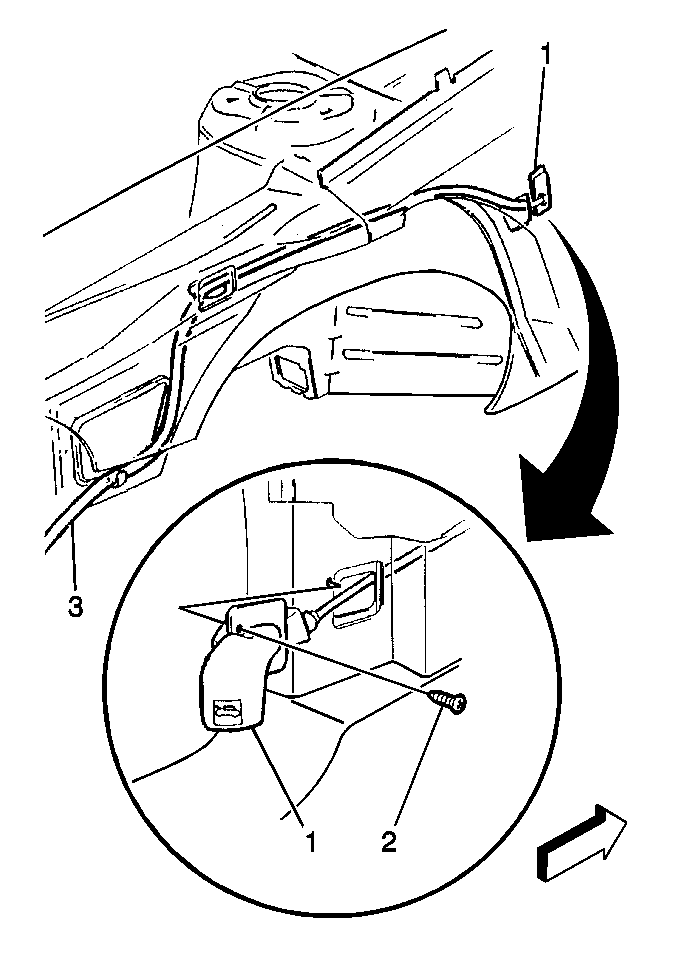 1
3
1
2