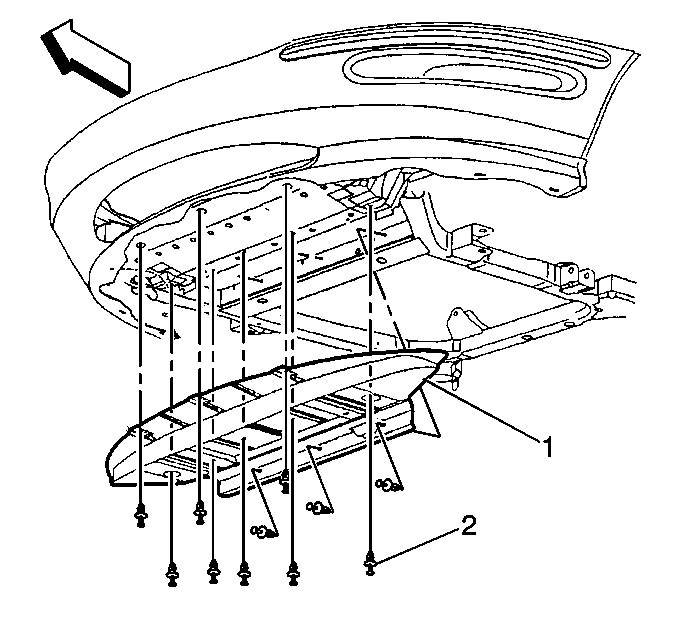 1

2