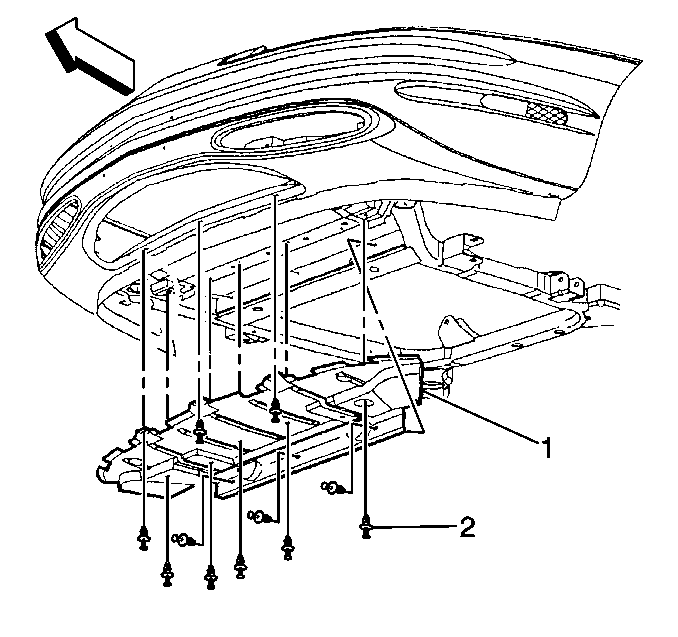 1

2