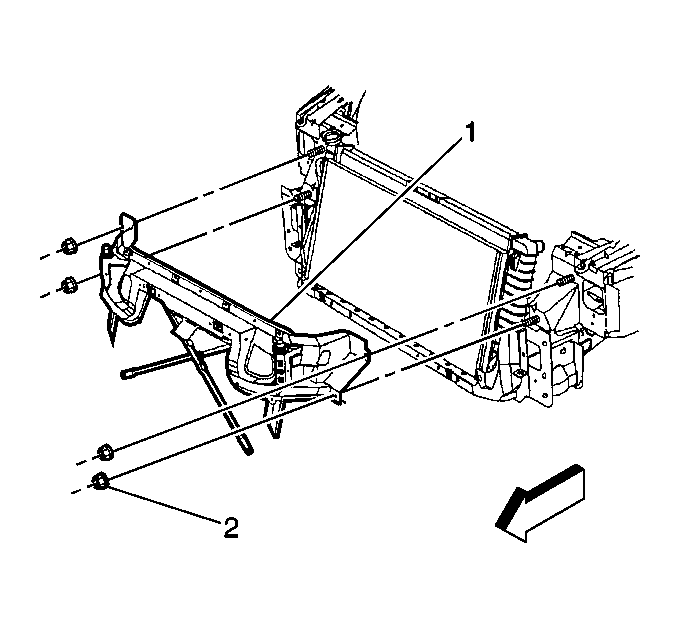 1

2