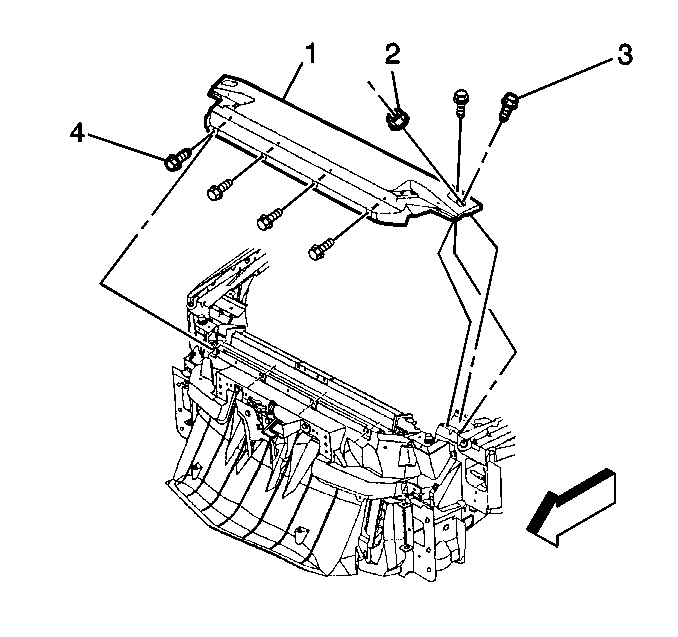 1
2
3
4