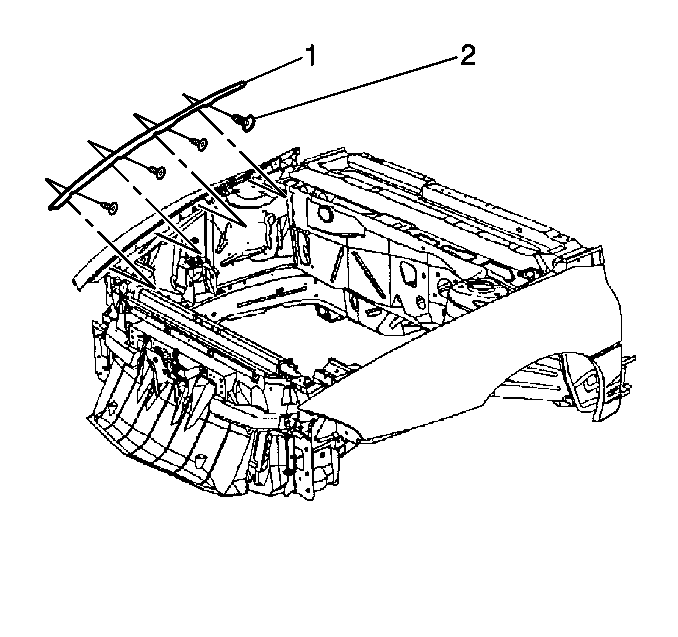 1
2