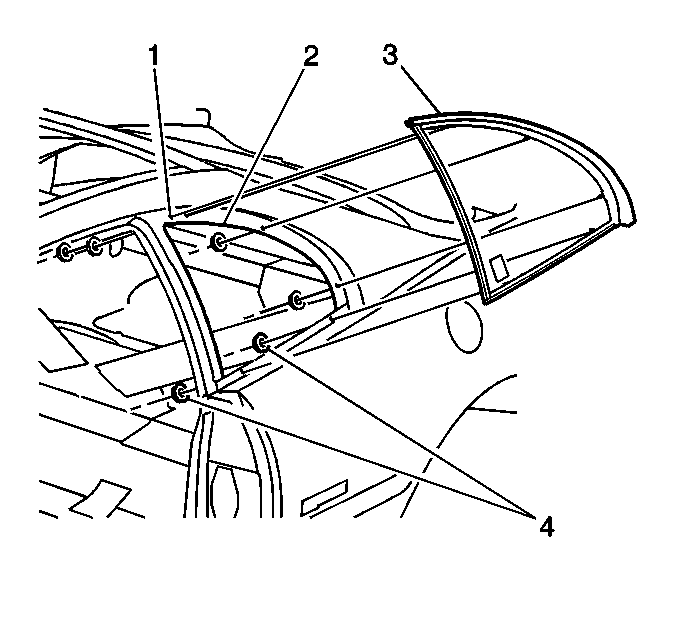 1
2
3
4