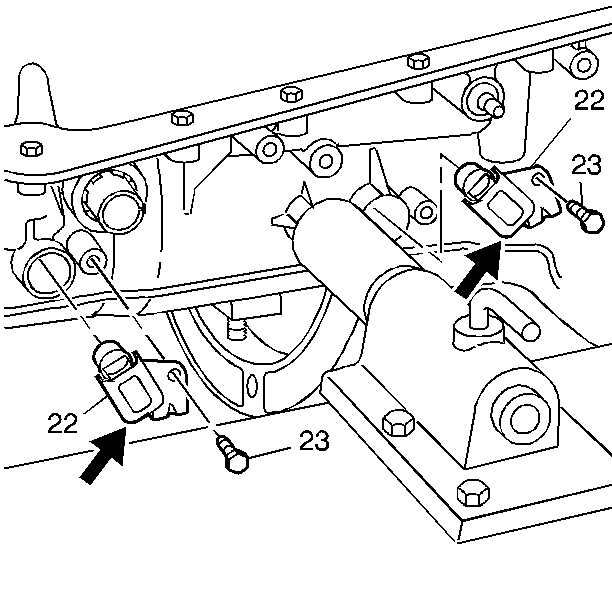 22
23
22
23