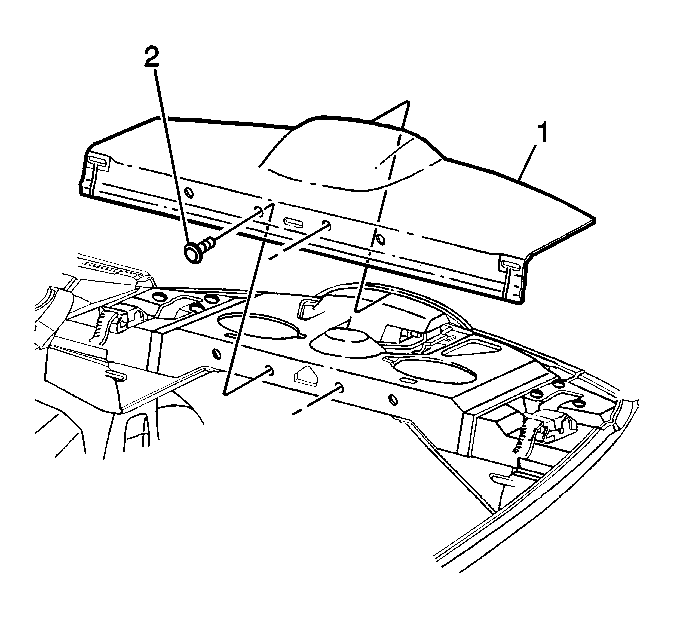 2
1