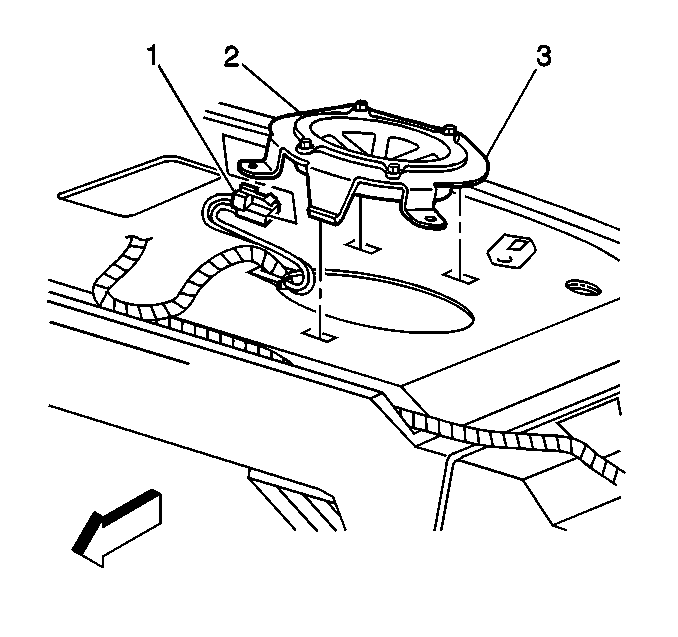 1
2
3