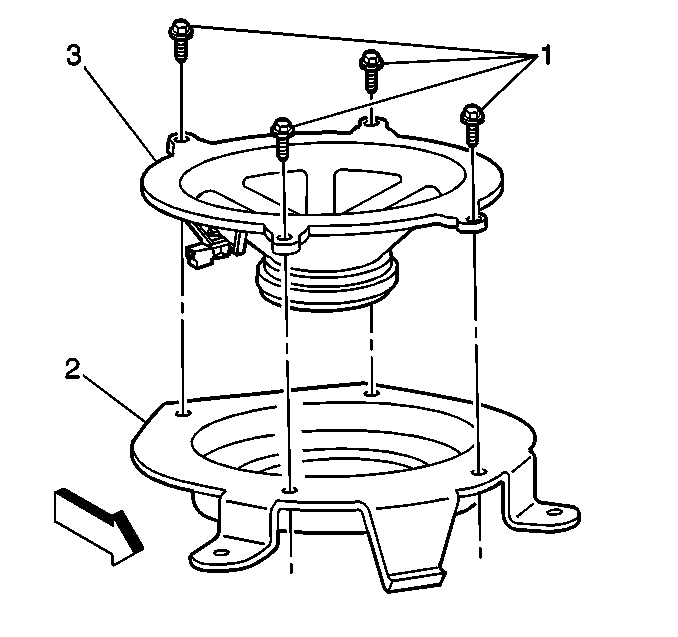 3
1
2