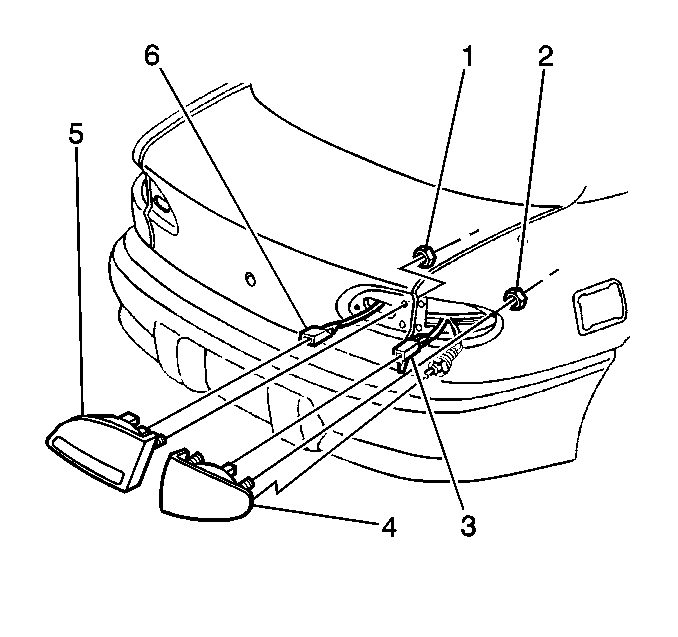 6
1
2
5
4
3