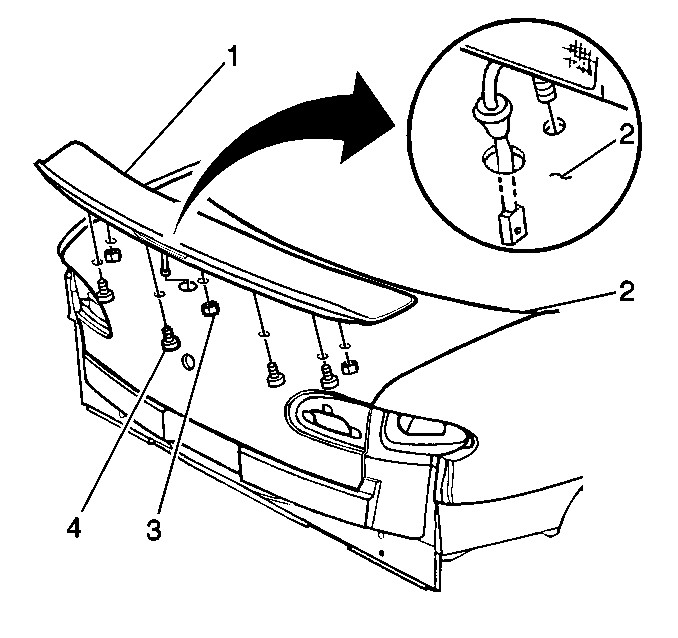 1
2
2
4
3