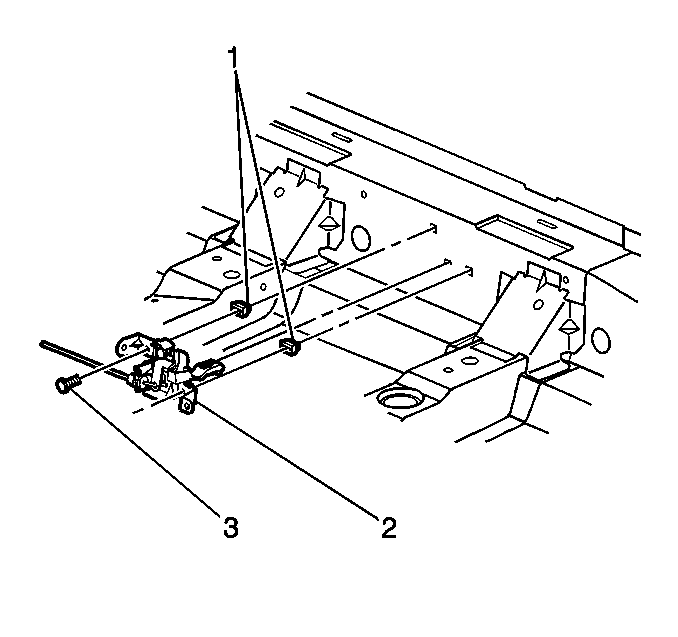 1
3
2