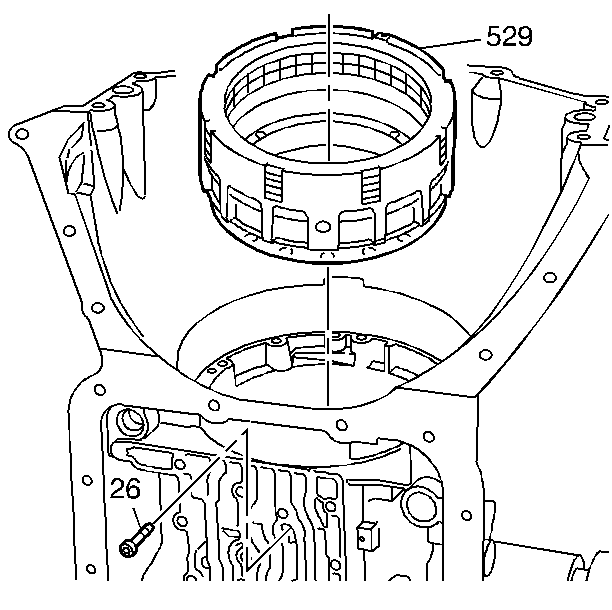 529

26