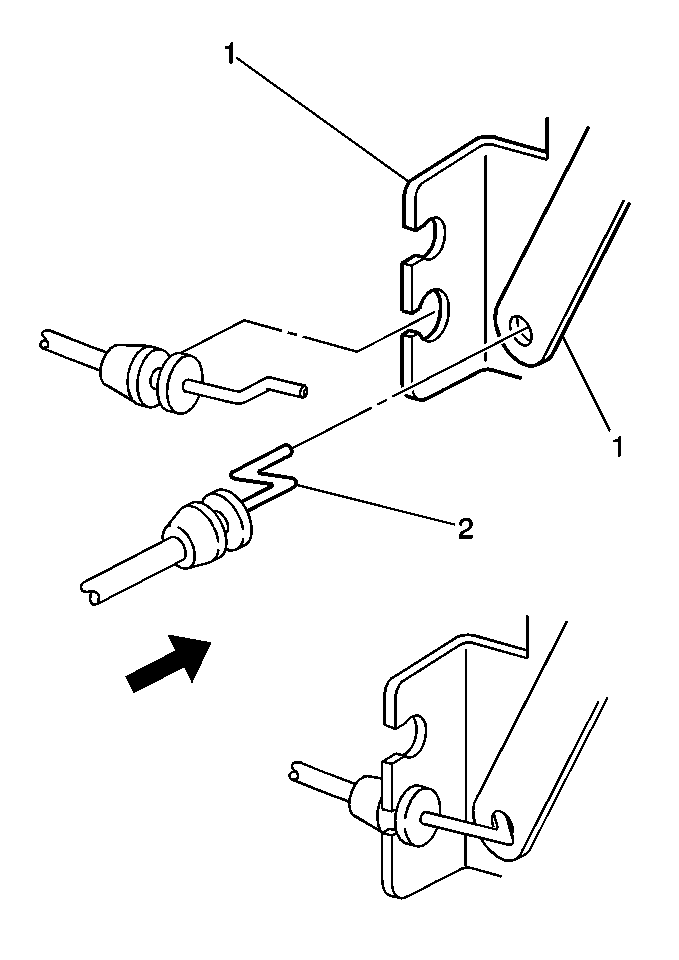 1

1

2