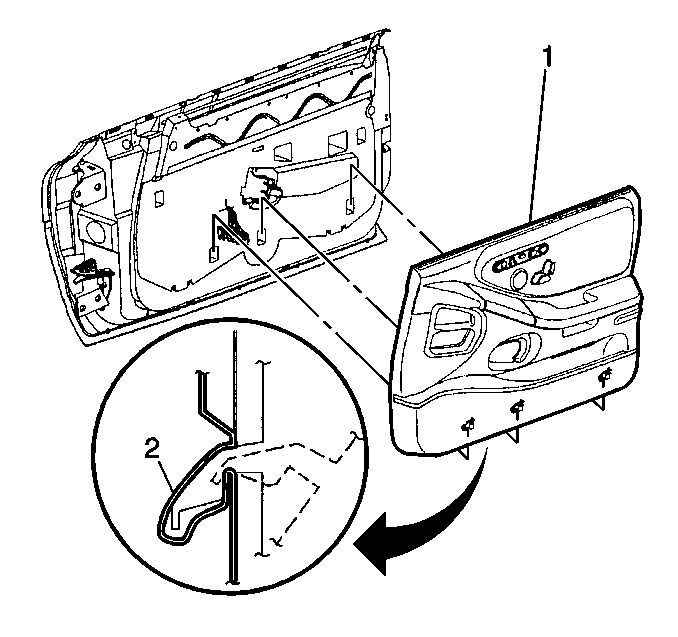 1

2