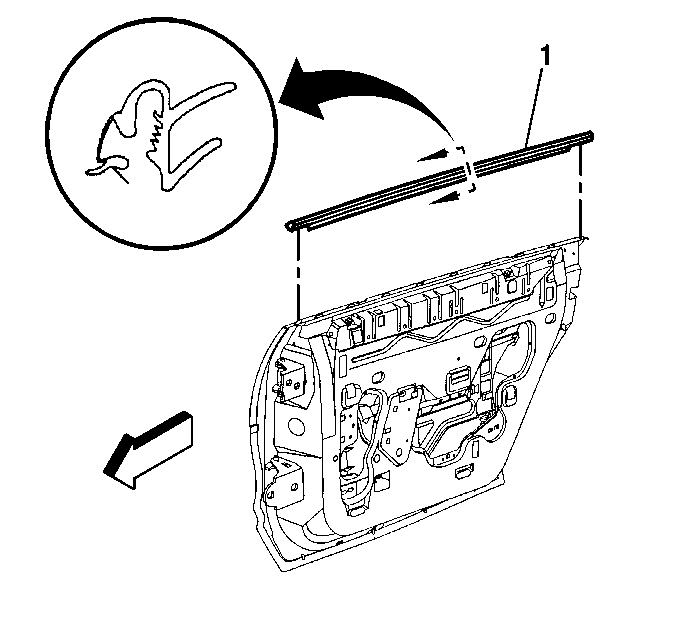 1