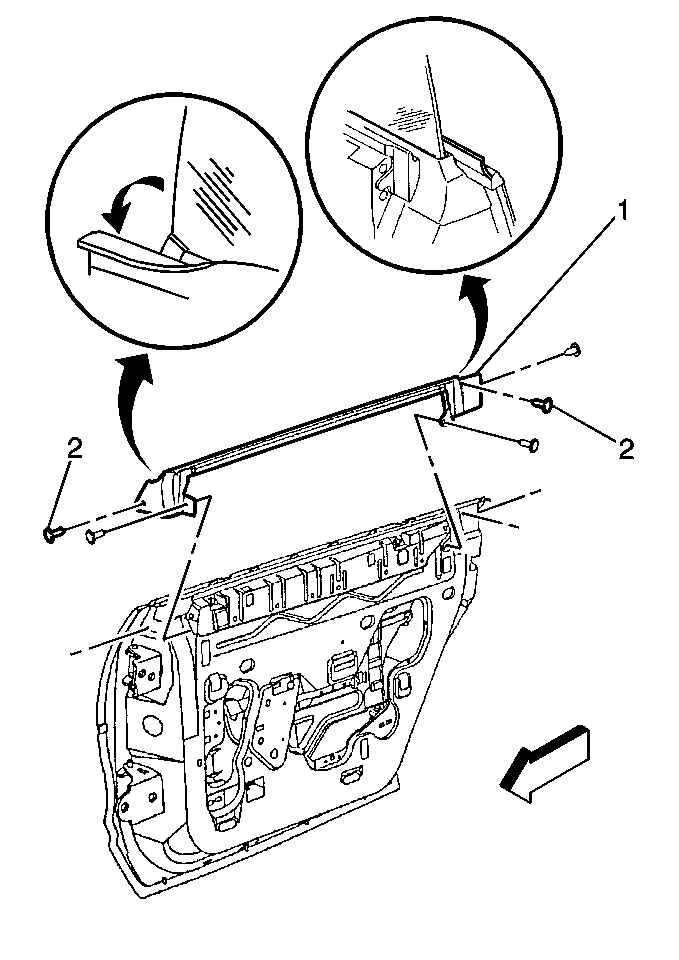 1
2
2