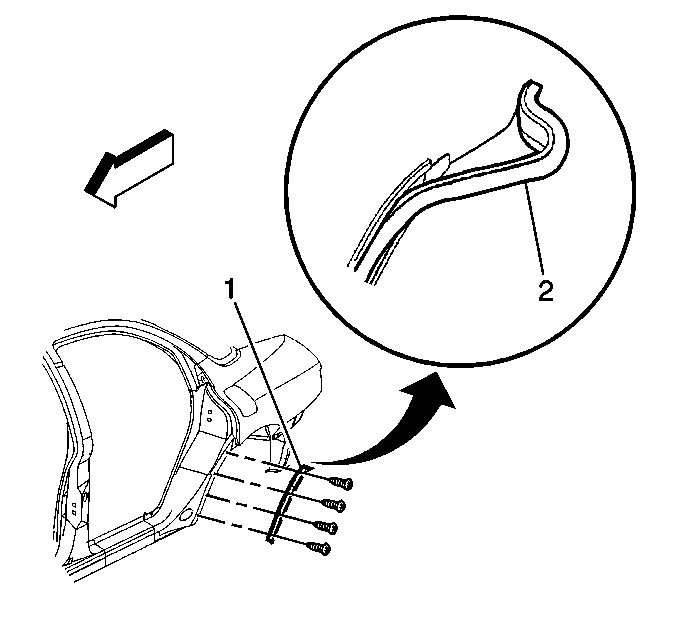 1

2