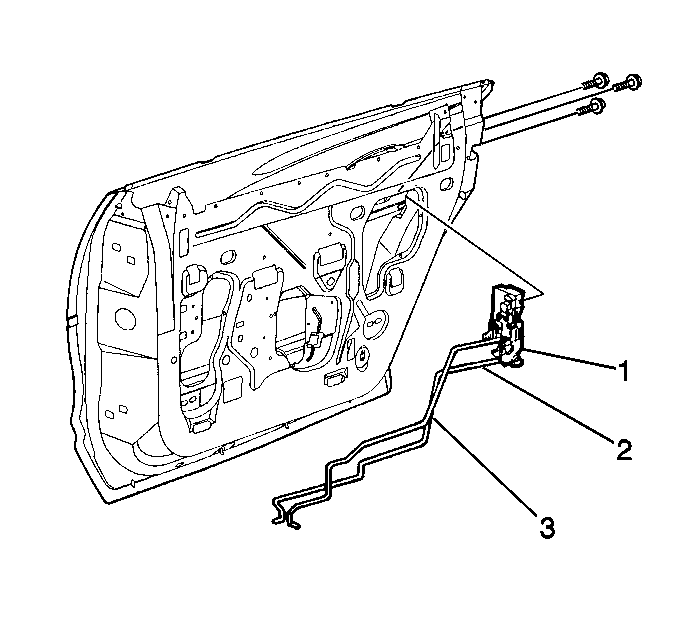 1
2
3