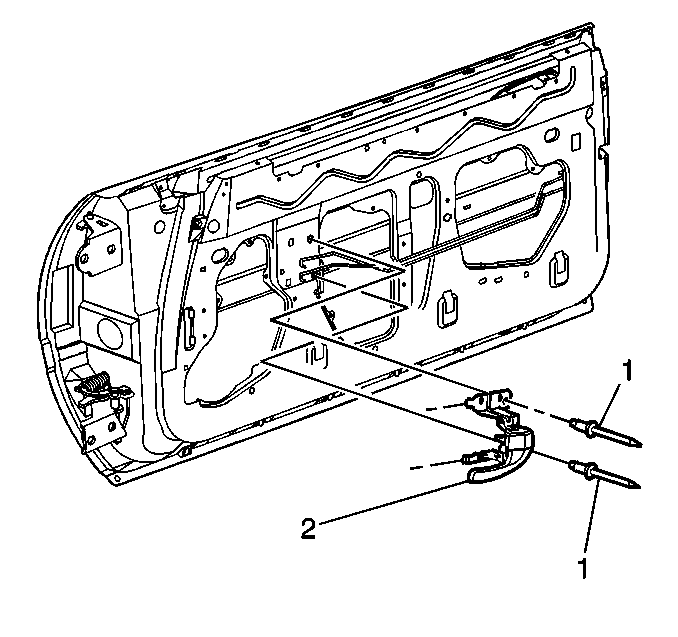 1
2
1