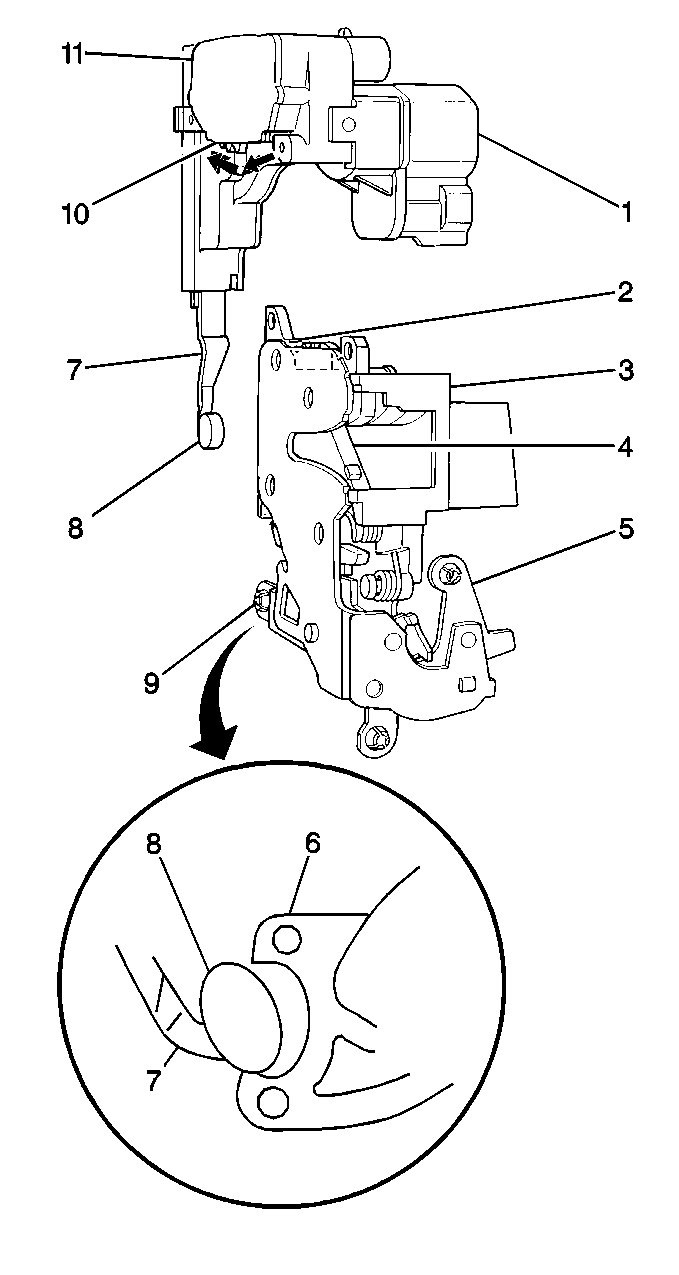 11
10
1
2
7
3
4
8
5
9
8
6
7