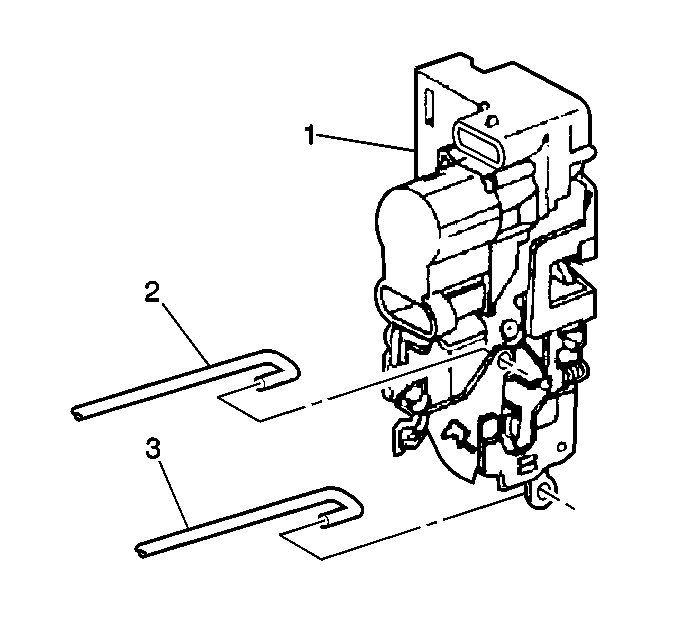 1
2
3