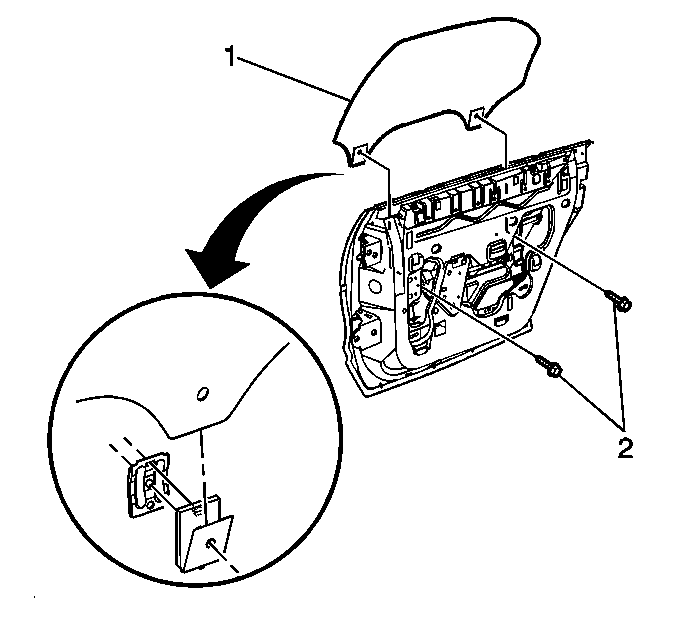 1
2