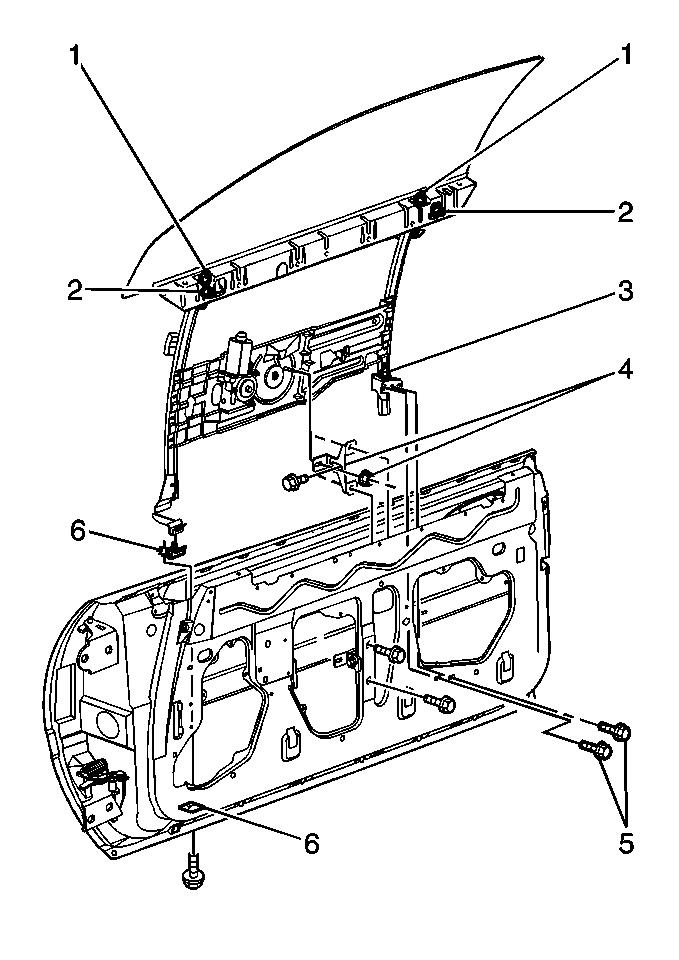 1
1
2
2
3
4
6
6
5