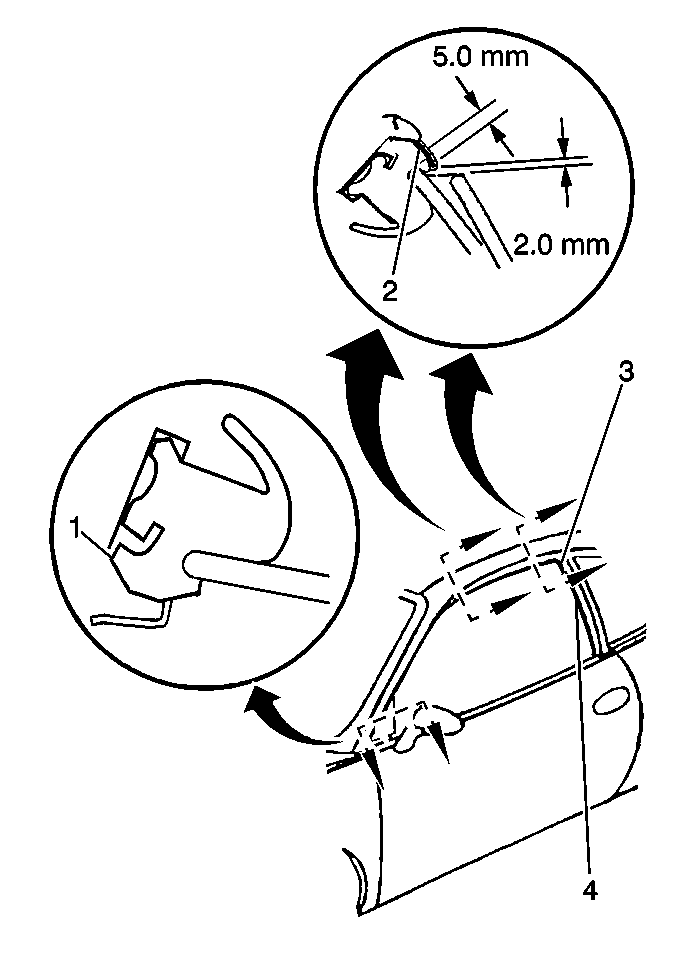 5.0 mm
2.0 mm
2
3
1
4