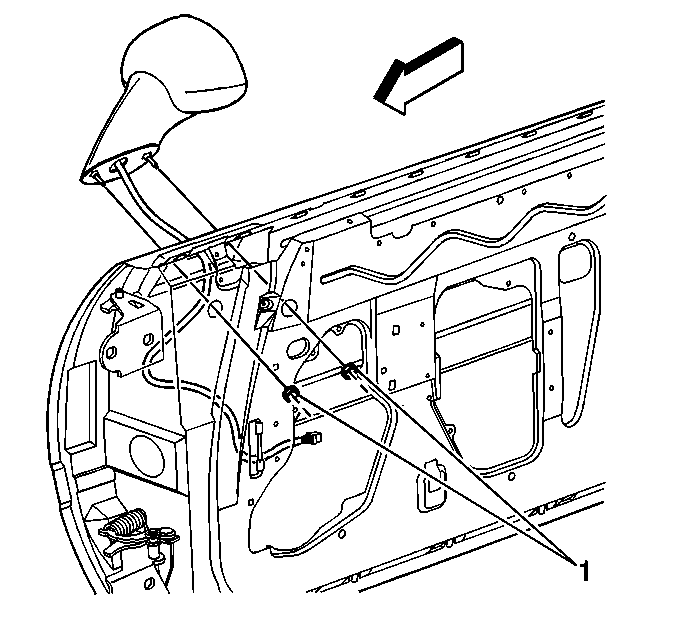 1