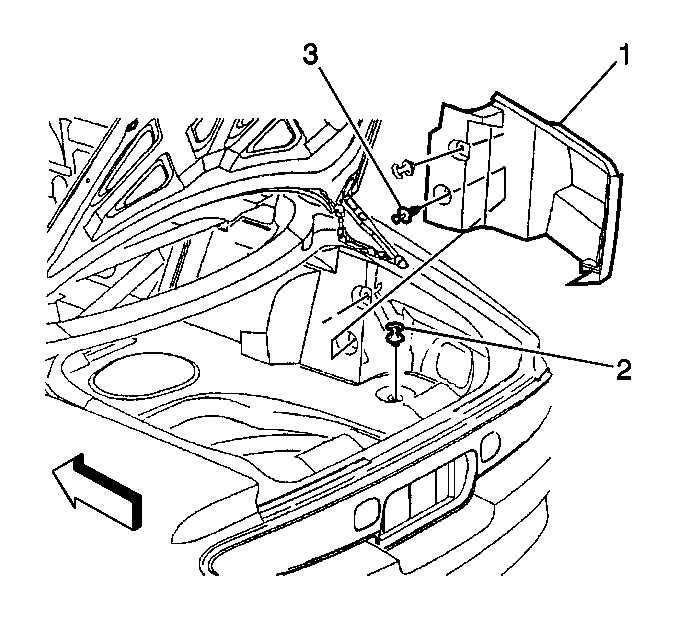 3
1
2