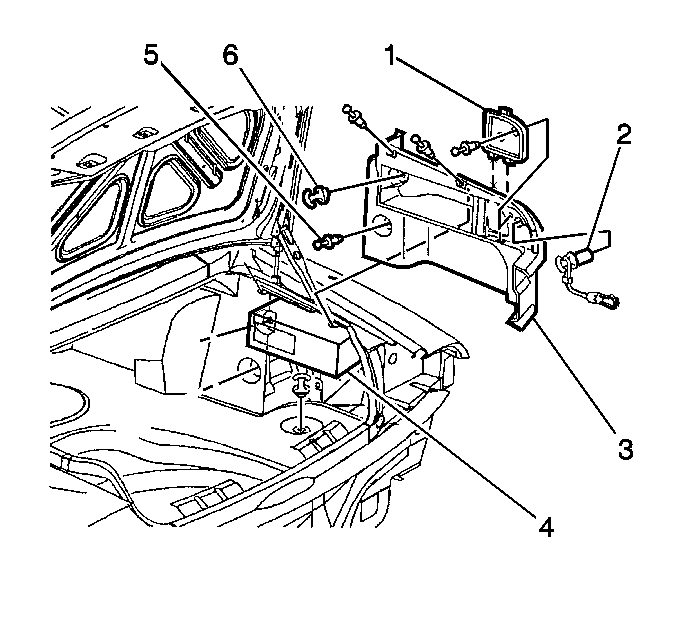 5
6
1
2
3
4