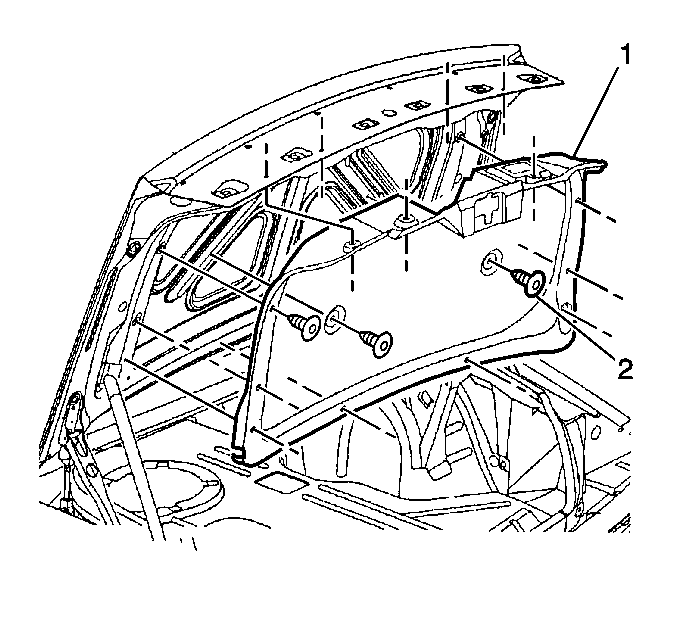 1
2