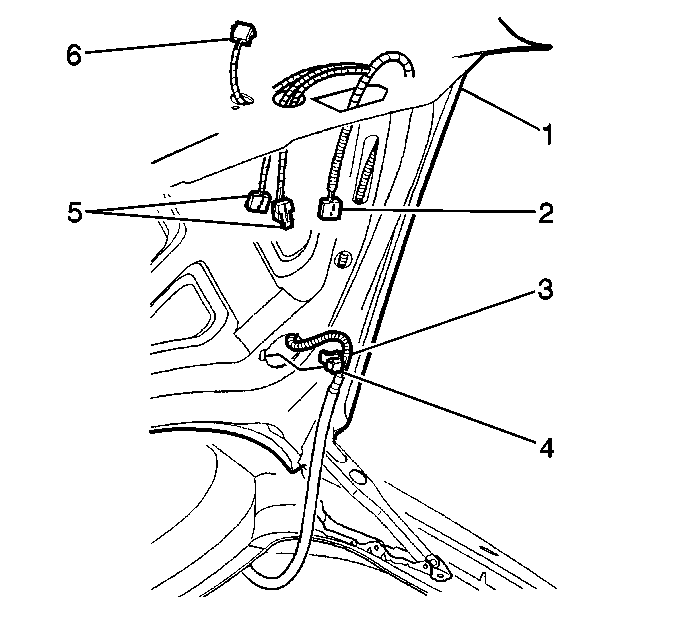 6
1
5
2
3
4