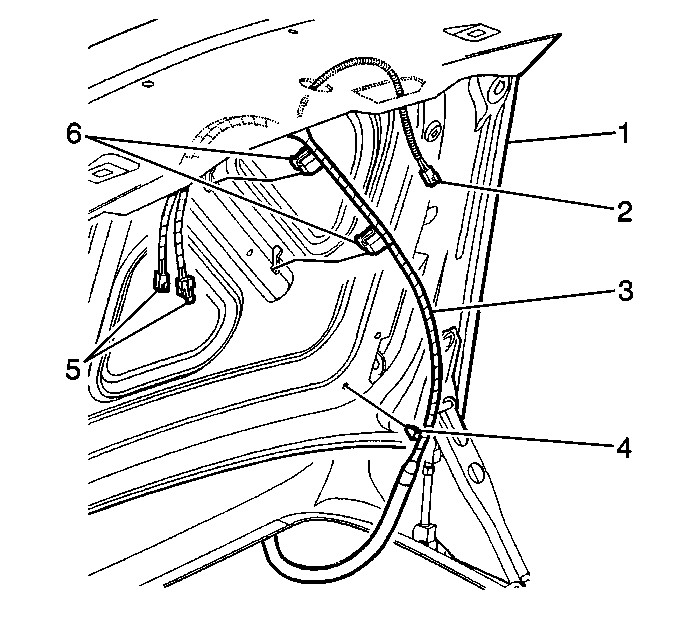 6
1
2
3
5
4