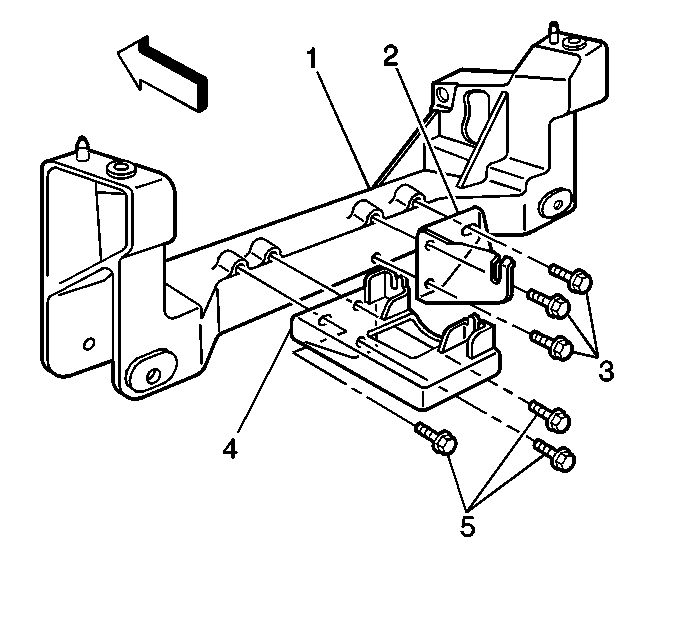 1
2
3
4
5