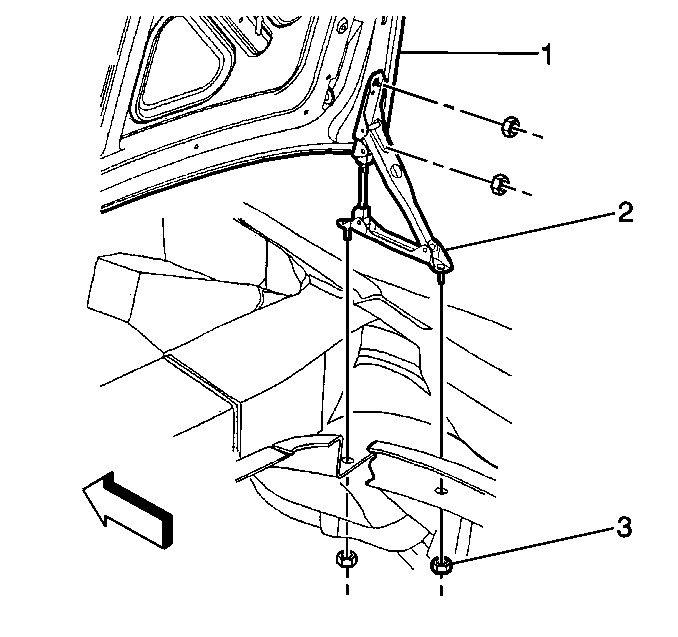 1
2
3