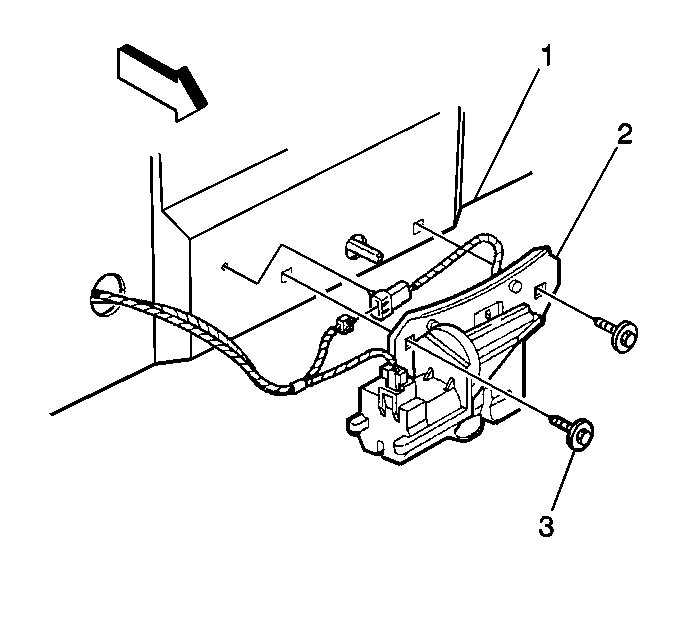 1
2
3