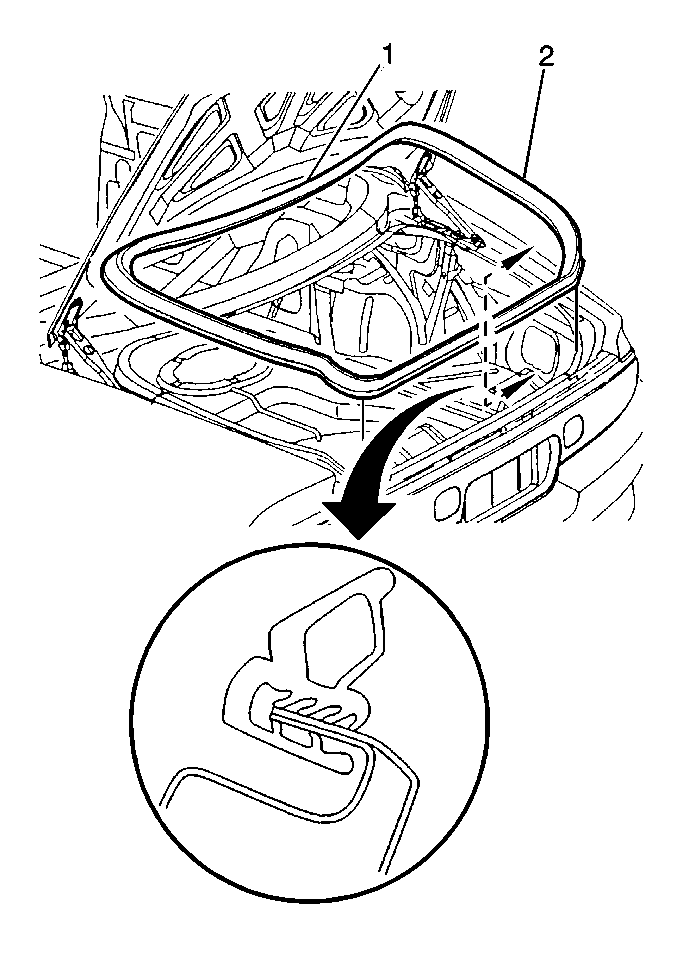 1
2