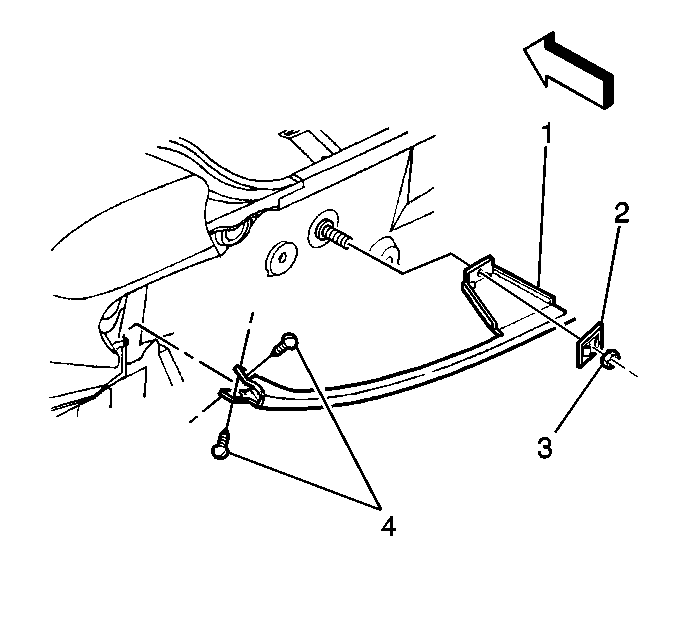 1
2
3
4