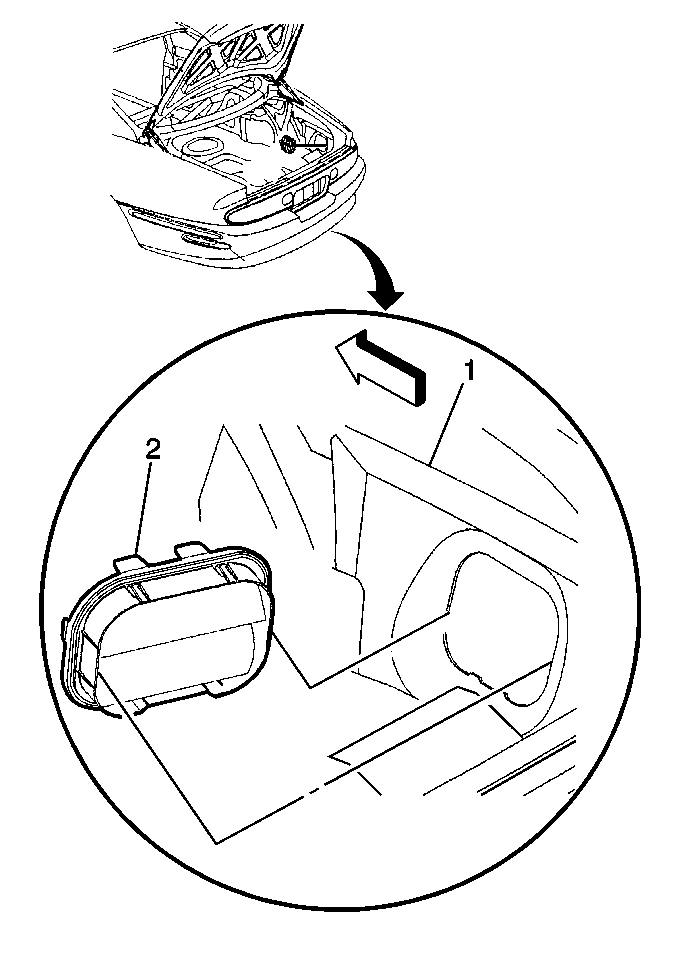 1
2