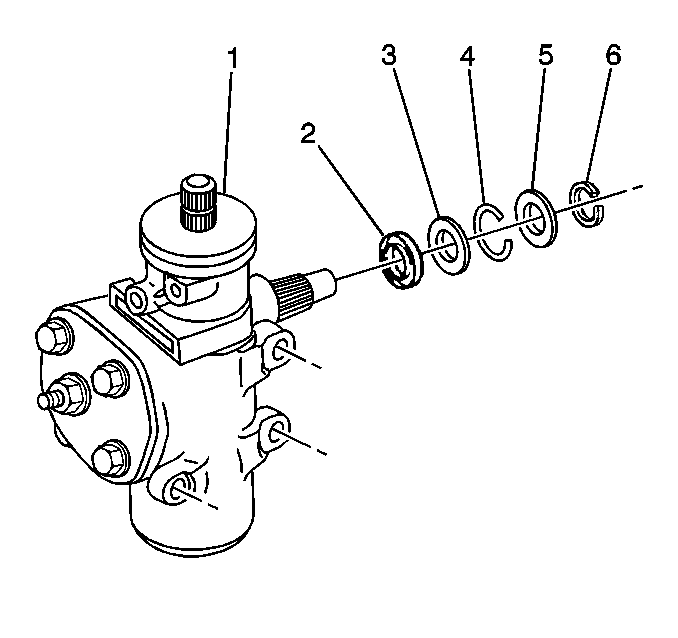 1
2
3
4
5
6