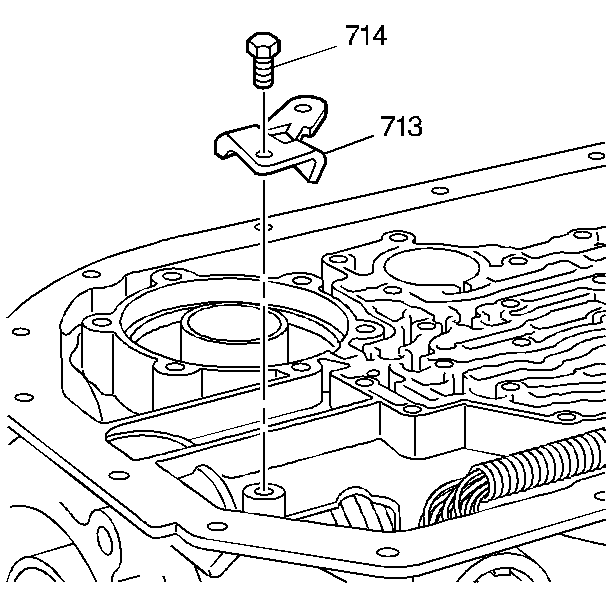 714

713