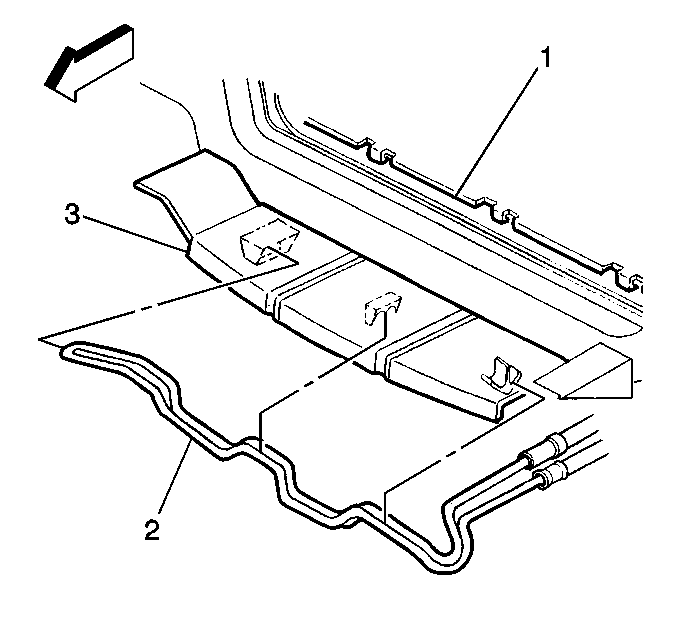 1
3
2