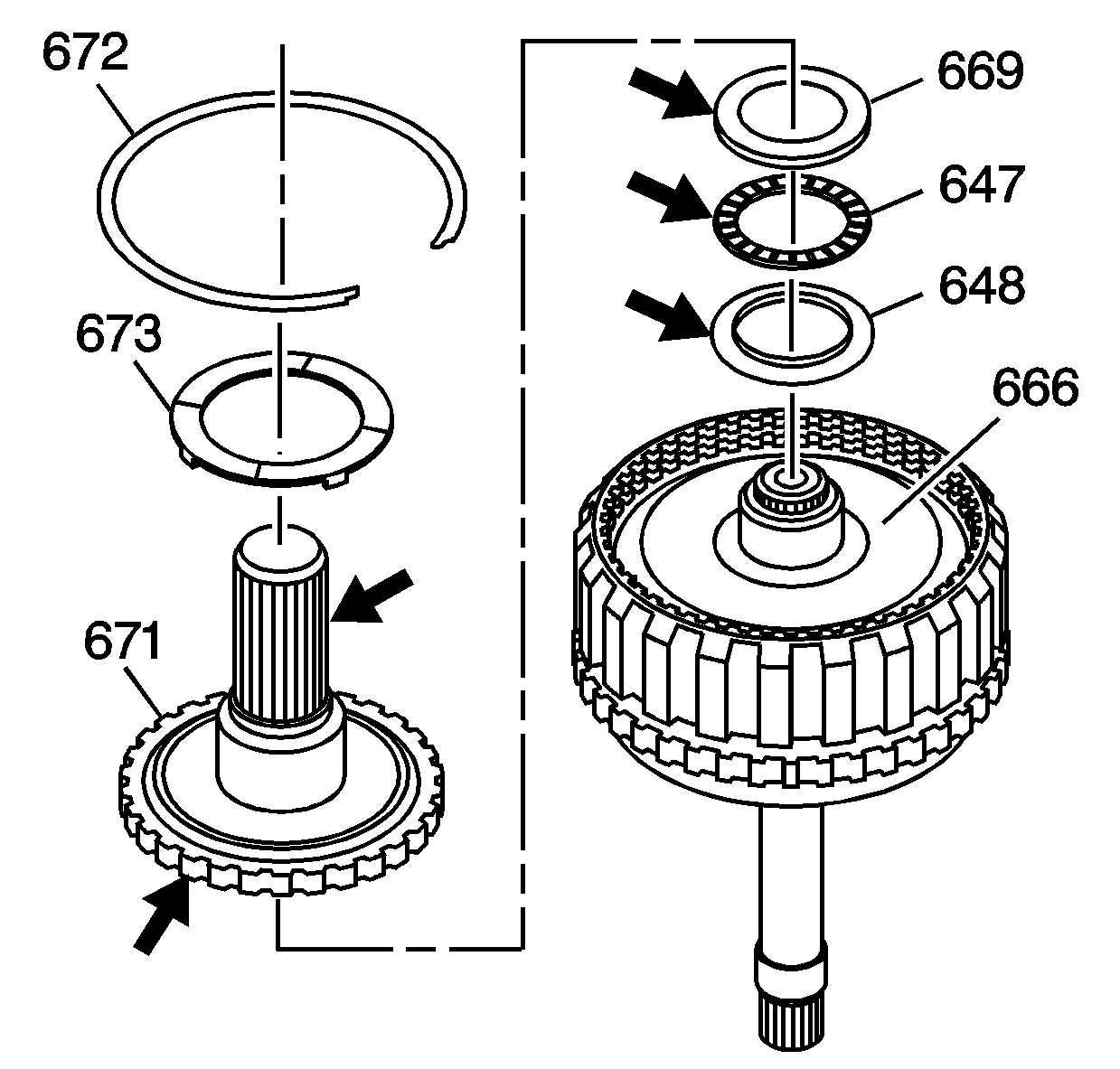 672
673
671
669
647
648
666