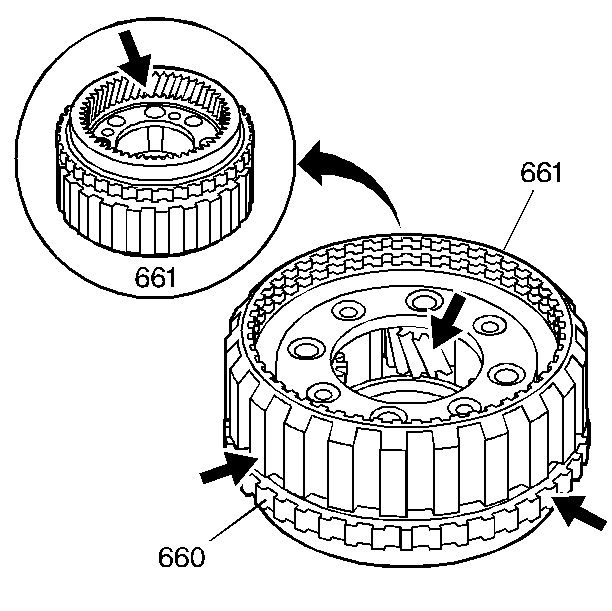 661

661

660