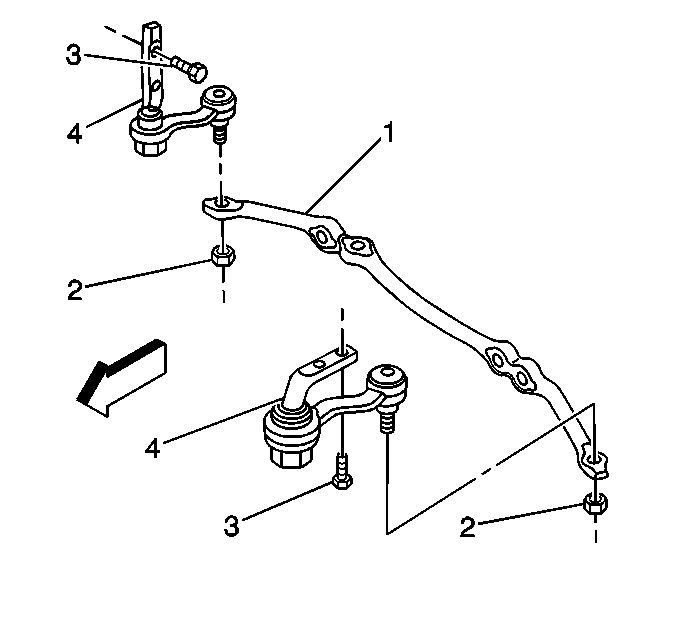 3
4
1
2
4
3
2